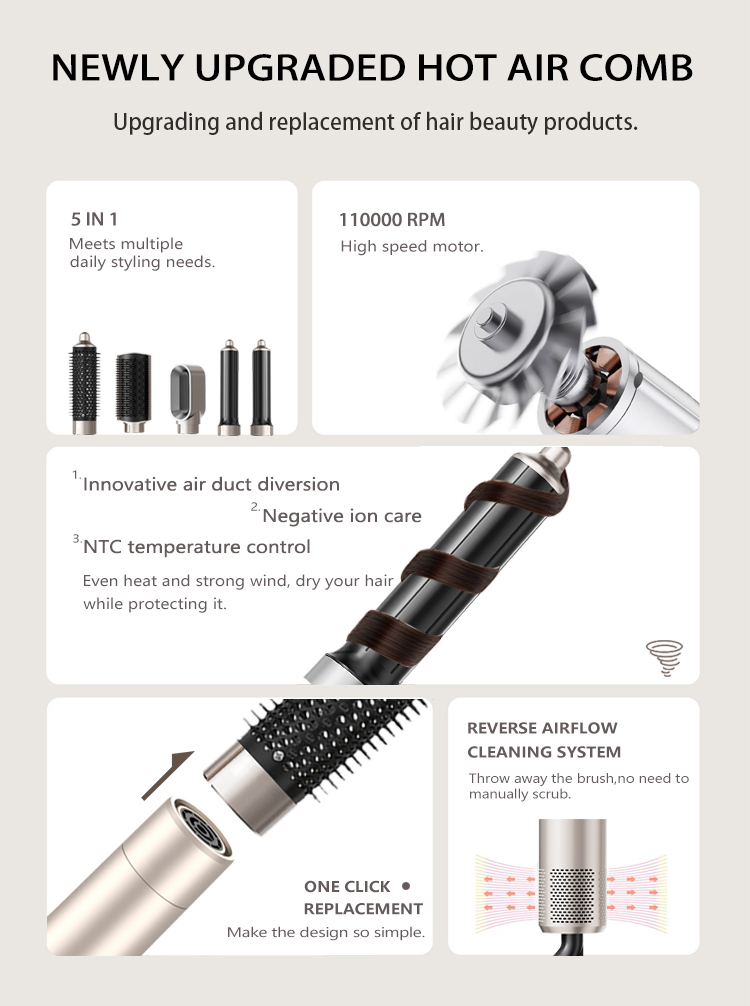 NEWLY UPGRADED HOT AIR COMB

Upgrading and replacement of hair beauty products.

5 IN 1
Meets multiple daily styling needs.

110000 RPM
High speed motor.

1. Innovative air duct diversion
2. Negative ion care
3. NTC temperature control

Even heat and strong wind, dry your hair while protecting it.

ONE CLICK REPLACEMENT
Make the design so simple.

REVERSE AIRFLOW CLEANING SYSTEM
Throw away the brush,no need to manually scrub.